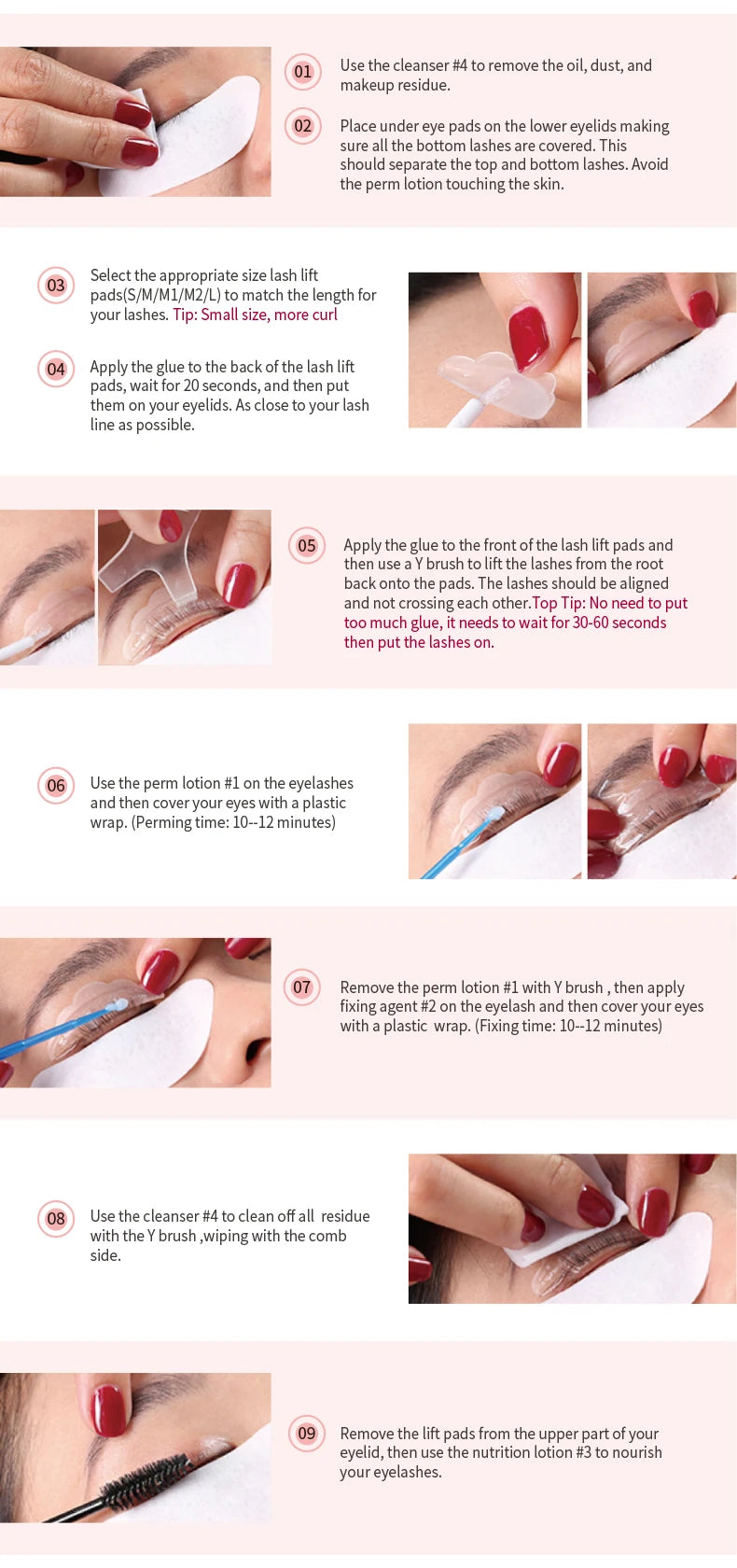 01 Use the cleanser #4 to remove the oil, dust, and makeup residue.

02 Place under eye pads on the lower eyelids making sure all the bottom lashes are covered. This should separate the top and bottom lashes. Avoid the perm lotion touching the skin.

03 Select the appropriate size lash lift pads(S/M/M1/M2/L) to match the length for your lashes. Tip: Small size, more curl

04 Apply the glue to the back of the lash lift pads, wait for 20 seconds, and then put them on your eyelids. As close to your lash line as possible.

05 Apply the glue to the front of the lash lift pads and then use a Y brush to lift the lashes from the root back onto the pads. The lashes should be aligned and not crossing each other.Top Tip: No need to put too much glue, it needs to wait for 30-60 seconds then put the lashes on.

06 Use the perm lotion #1 on the eyelashes and then cover your eyes with a plastic wrap. (Perming time: 10--12 minutes)

07 Remove the perm lotion #1 with Y brush , then apply fixing agent #2 on the eyelash and then cover your eyes with a plastic wrap. (Fixing time: 10--12 minutes)

08 Use the cleanser #4 to clean off all residue with the Y brush ,wiping with the comb side.

09 Remove the lift pads from the upper part of your eyelid, then use the nutrition lotion #3 to nourish your eyelashes.